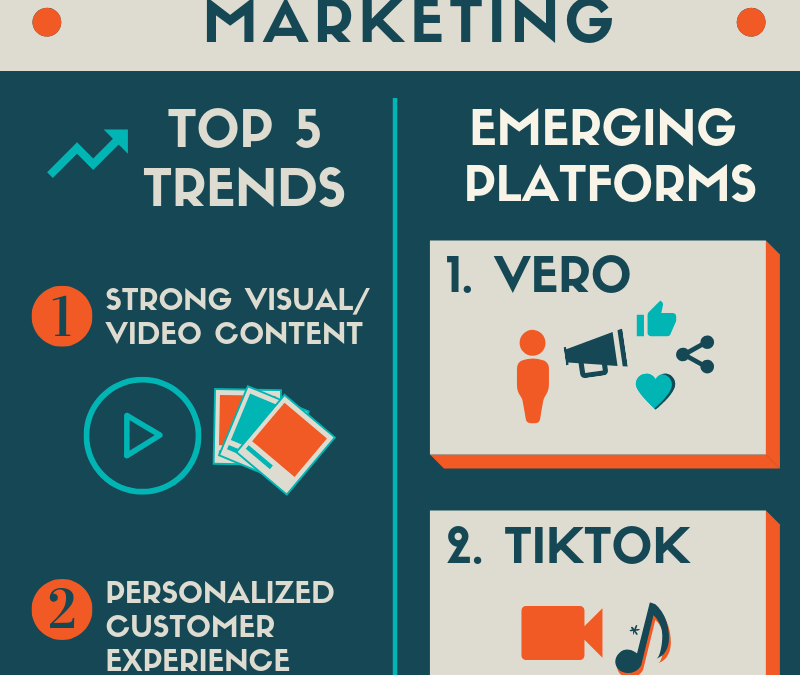 MARKETING

TOP 5 TRENDS

1 STRONG VISUAL/ VIDEO CONTENT

2 PERSONALIZED CUSTOMER EXPERIENCE

EMERGING PLATFORMS

1. VERO

2. TIKTOK