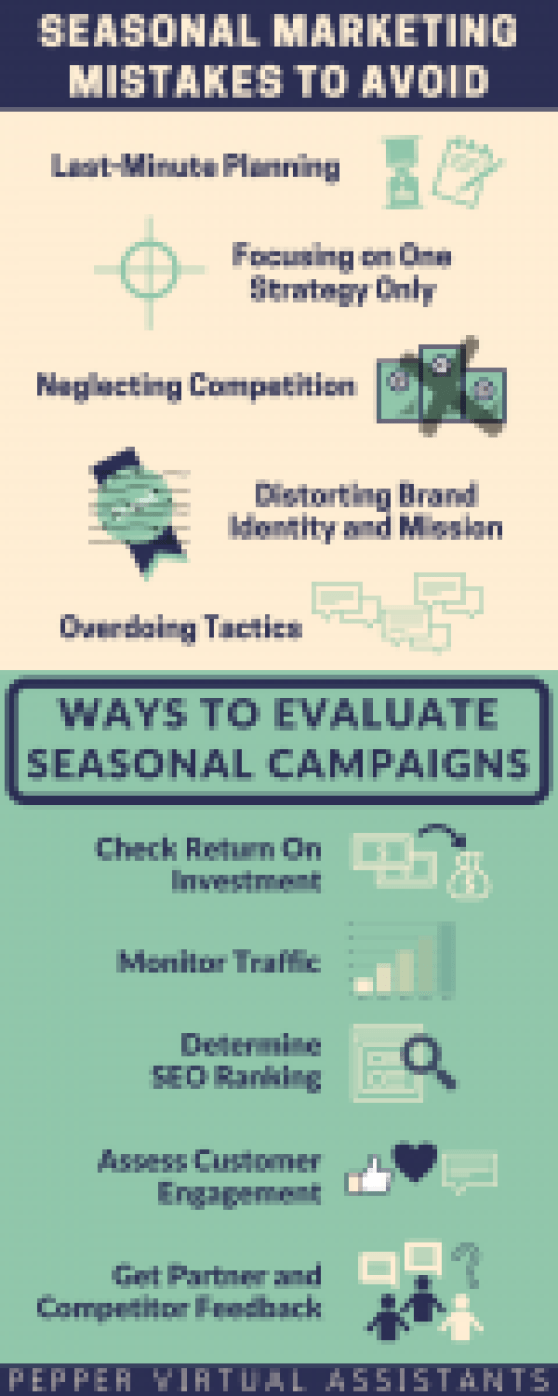 SEASONAL MARKETING MISTAKES TO AVOID

Last-Minute Planning

Focusing on One Strategy Only

Neglecting Competition

Distorting Brand Identity and Mission

Overdoing Tactics

WAYS TO EVALUATE SEASONAL CAMPAIGNS

Check Return On Investment

Monitor Traffic

Determine SEO Ranking

Assess Customer Engagement

Get Partner and Competitor Feedback

PEPPER VIRTUAL ASSISTANTS