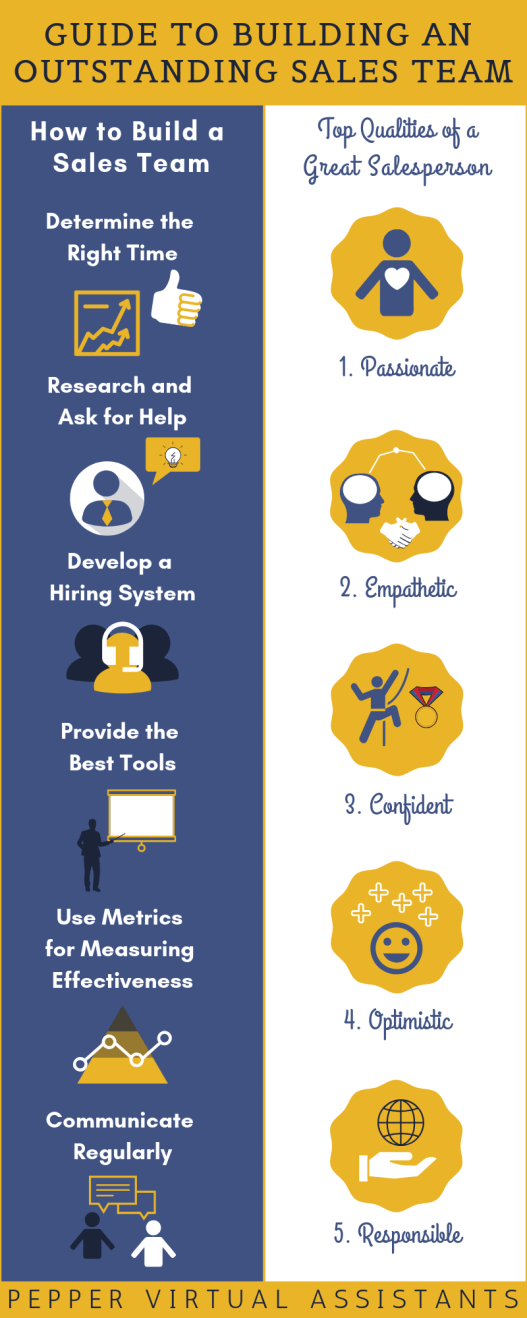 GUIDE TO BUILDING AN OUTSTANDING SALES TEAM

How to Build a Sales Team

Determine the Right Time

Research and Ask for Help

Develop a Hiring System

Provide the Best Tools

Use Metrics for Measuring Effectiveness

Communicate Regularly

Top Qualities of a Great Salesperson

1. Passionate

2. Empathetic

3. Confident

4. Optimistic

5. Responsible

PEPPER VIRTUAL ASSISTANTS