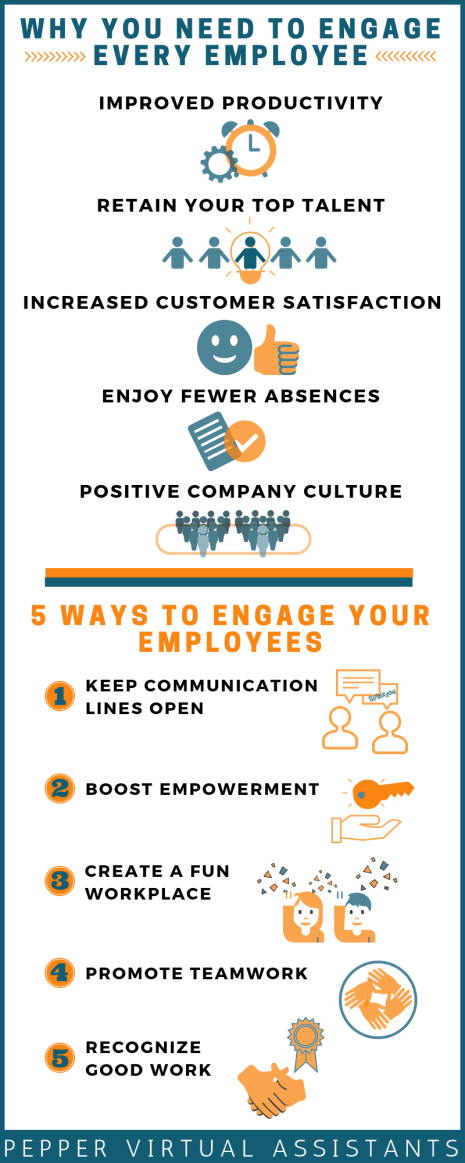 WHY YOU NEED TO ENGAGE EVERY EMPLOYEE

IMPROVED PRODUCTIVITY

RETAIN YOUR TOP TALENT

INCREASED CUSTOMER SATISFACTION

ENJOY FEWER ABSENCES

POSITIVE COMPANY CULTURE

5 WAYS TO ENGAGE YOUR EMPLOYEES

1 KEEP COMMUNICATION LINES OPEN

2 BOOST EMPOWERMENT

3 CREATE A FUN WORKPLACE

4 PROMOTE TEAMWORK

5 RECOGNIZE GOOD WORK

PEPPER VIRTUAL ASSISTANTS