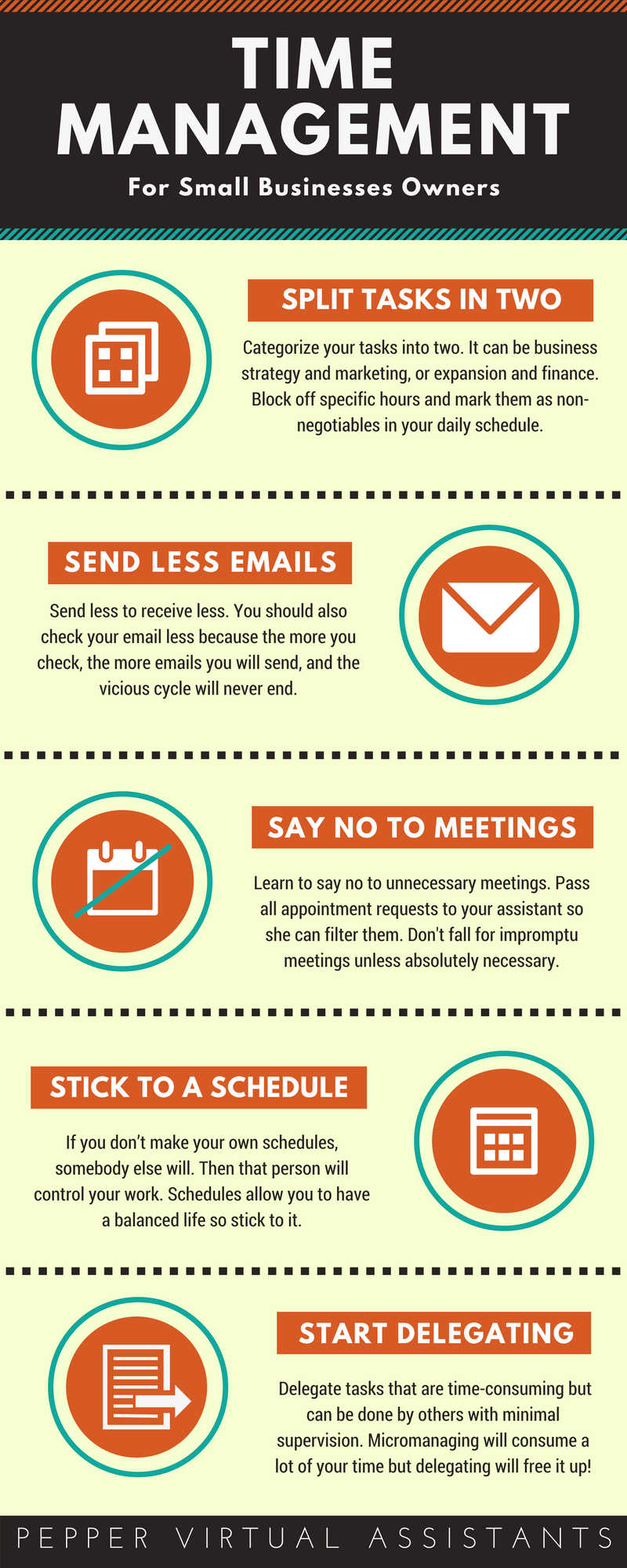 TIME MANAGEMENT

For Small Businesses Owners

SPLIT TASKS IN TWO

Categorize your tasks into two. It can be business strategy and marketing, or expansion and finance. Block off specific hours and mark them as non-negotiables in your daily schedule.

SEND LESS EMAILS

Send less to receive less. You should also check your email less because the more you check, the more emails you will send, and the vicious cycle will never end.

SAY NO TO MEETINGS

Learn to say no to unnecessary meetings. Pass all appointment requests to your assistant so she can filter them. Don't fall for impromptu meetings unless absolutely necessary.

STICK TO A SCHEDULE

If you don't make your own schedules, somebody else will. Then that person will control your work. Schedules allow you to have a balanced life so stick to it.

START DELEGATING

Delegate tasks that are time-consuming but can be done by others with minimal supervision. Micromanaging will consume a lot of your time but delegating will free it up!

PEPPER VIRTUAL ASSISTANTS