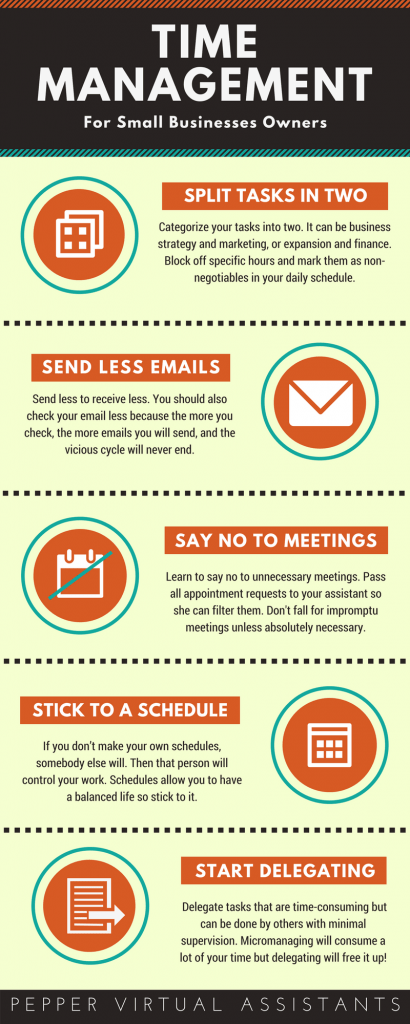 TIME MANAGEMENT

For Small Businesses Owners

SPLIT TASKS IN TWO

Categorize your tasks into two. It can be business strategy and marketing, or expansion and finance. Block off specific hours and mark them as non-negotiables in your daily schedule.

SEND LESS EMAILS

Send less to receive less. You should also check your email less because the more you check, the more emails you will send, and the vicious cycle will never end.

SAY NO TO MEETINGS

Learn to say no to unnecessary meetings. Pass all appointment requests to your assistant so she can filter them. Don't fall for impromptu meetings unless absolutely necessary.

STICK TO A SCHEDULE

If you don't make your own schedules, somebody else will. Then that person will control your work. Schedules allow you to have a balanced life so stick to it.

START DELEGATING

Delegate tasks that are time-consuming but can be done by others with minimal supervision. Micromanaging will consume a lot of your time but delegating will free it up!

PEPPER VIRTUAL ASSISTANTS